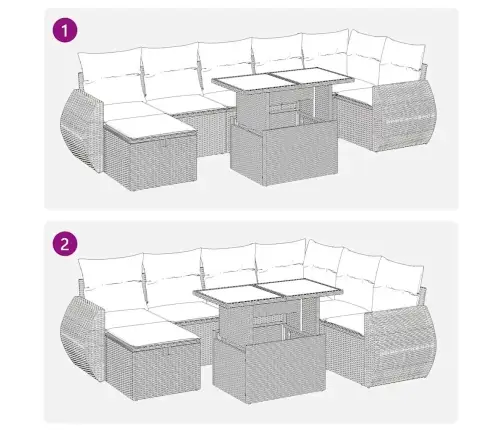 1

2