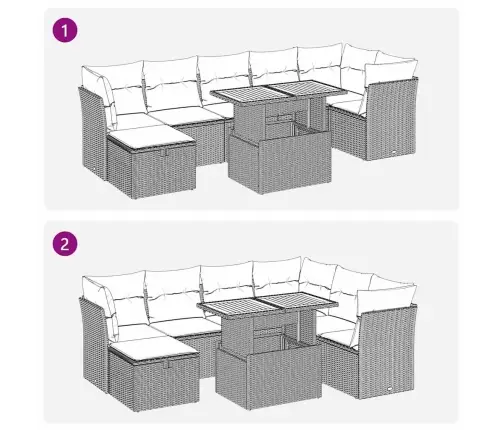 1

2