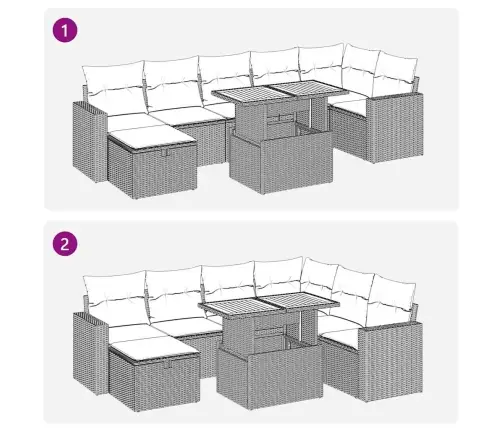 1

2