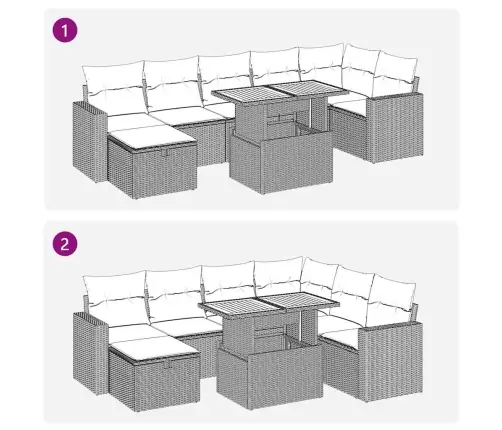 1

2