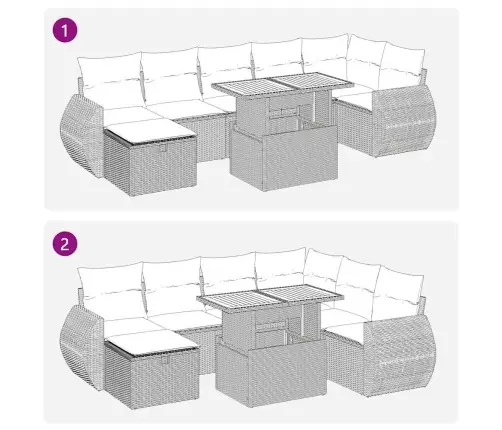 1

2