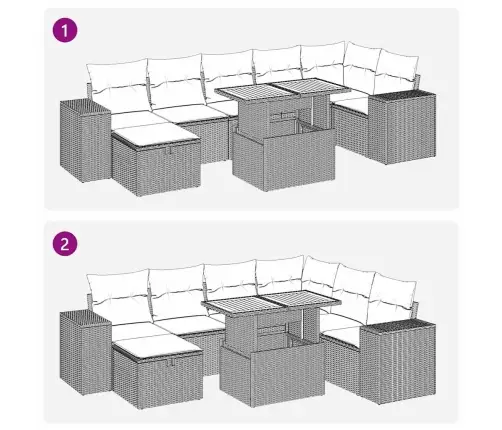 1

2