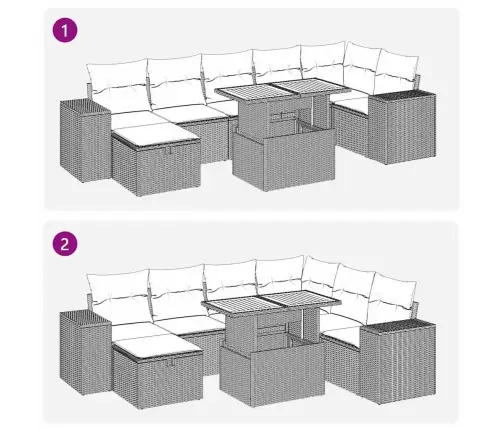 1

2