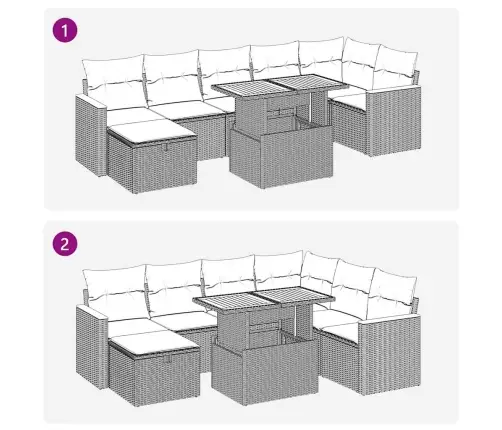 1

2