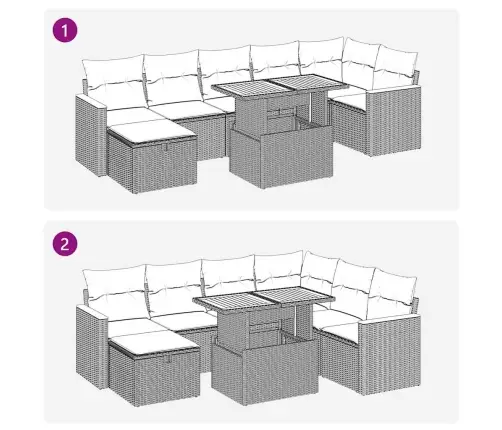 1

2