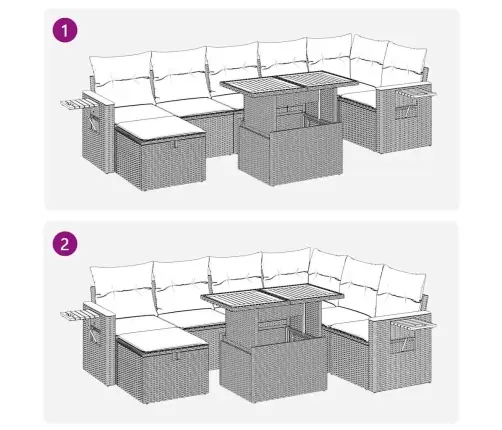 1

2