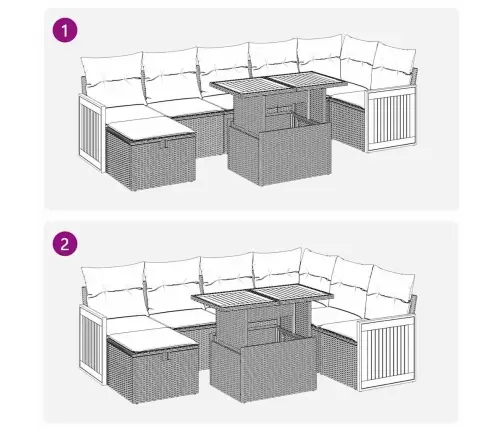 1

2