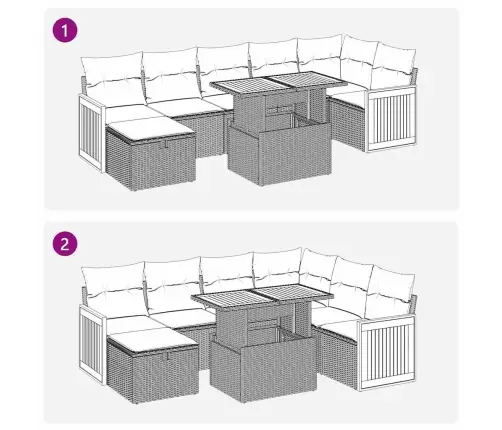 1

2