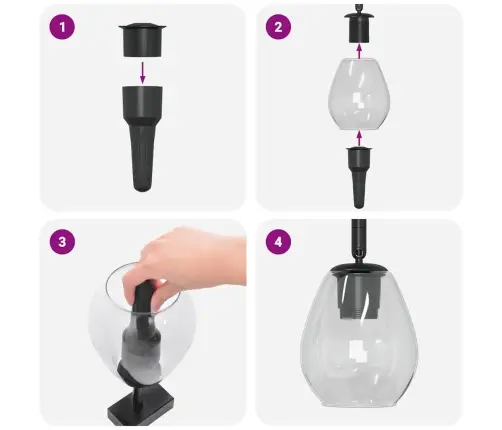 1

2

3

4