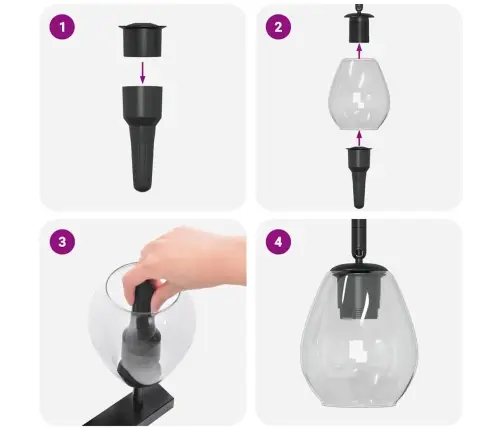 1

2

3

4