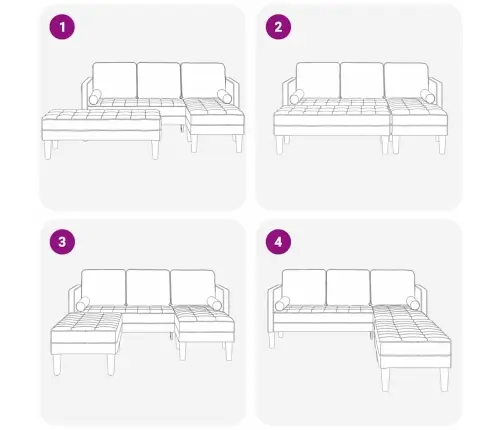 1

2

3

4