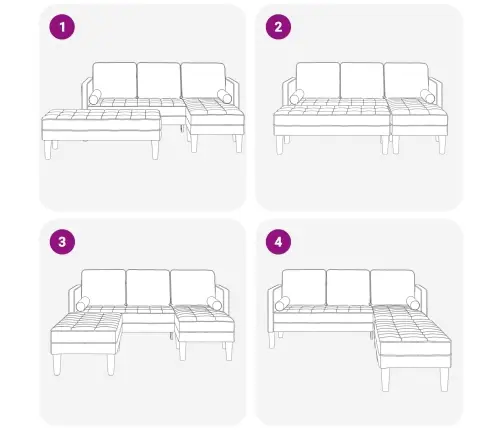 1

2

3

4