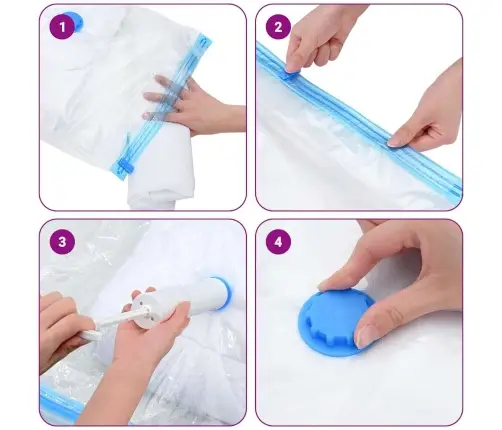 1

2

3

4