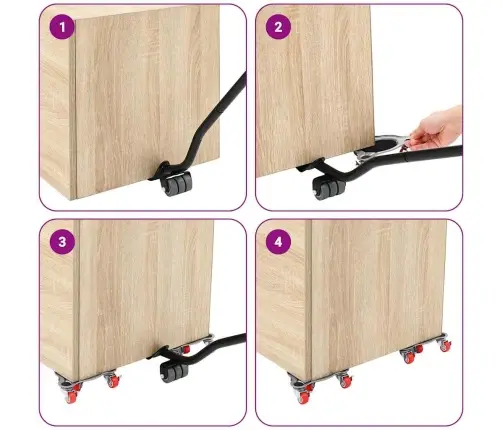 1

2

3

4