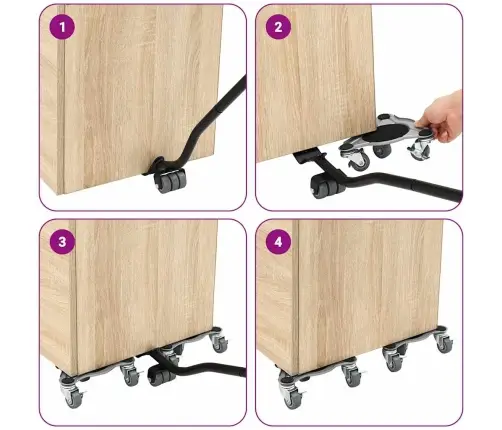 1

2

3

4