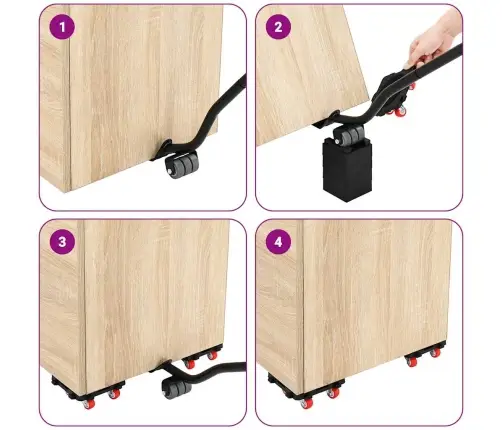 1

2

3

4