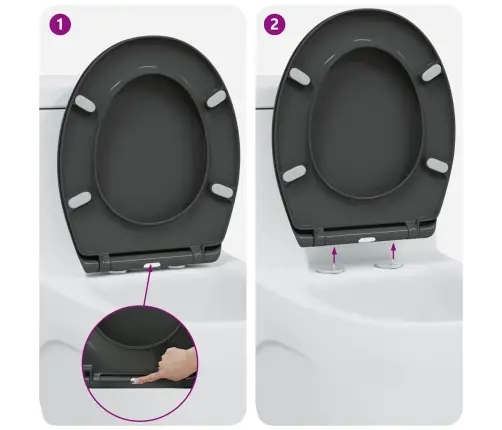 1

2