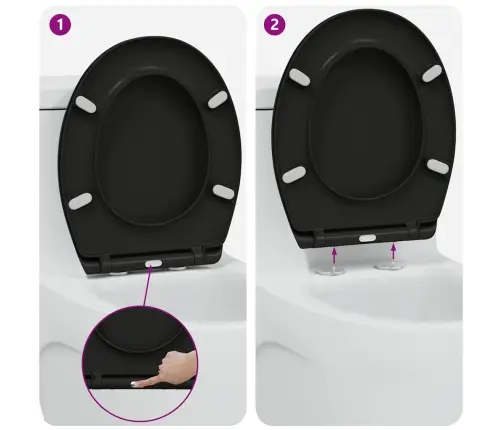 1

2