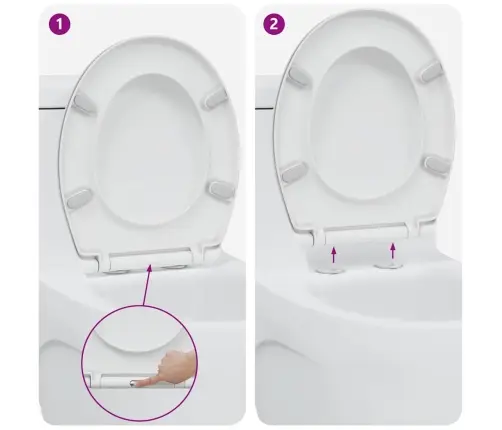 1

2