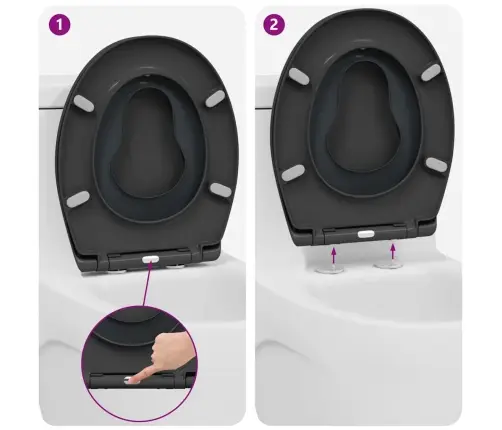 1

2