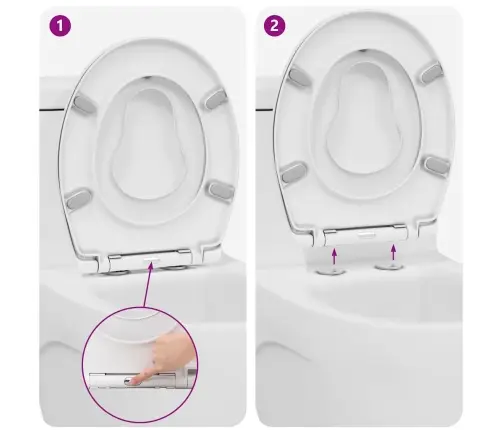 1

2