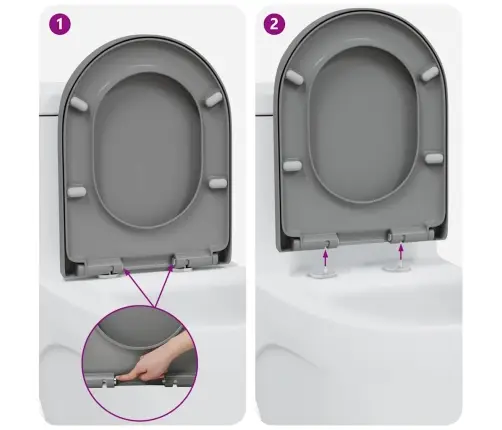 1

2