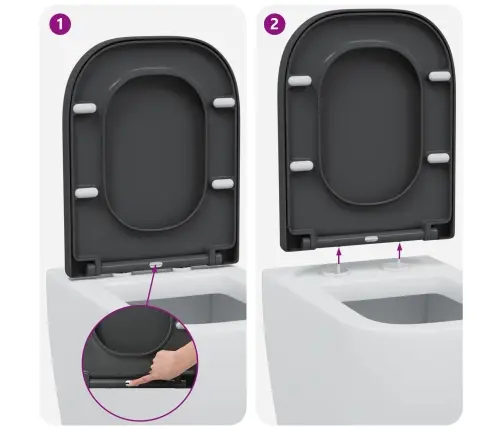 1

2