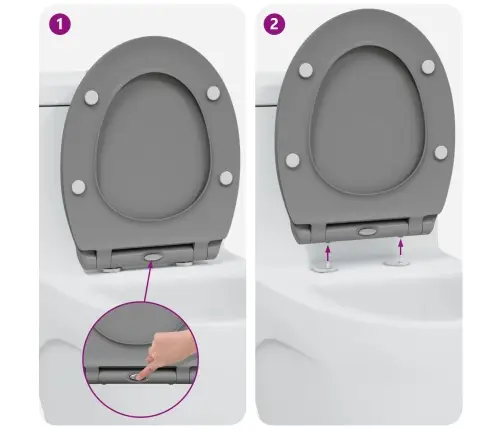 1

2