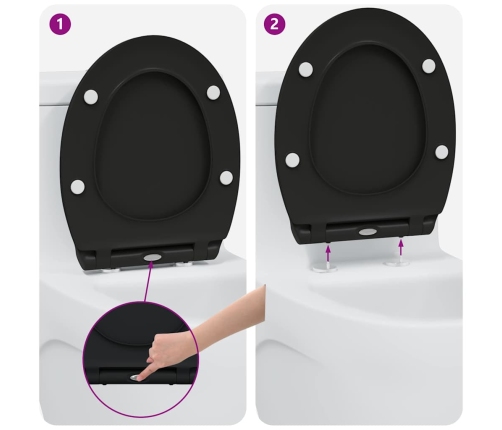 1

2