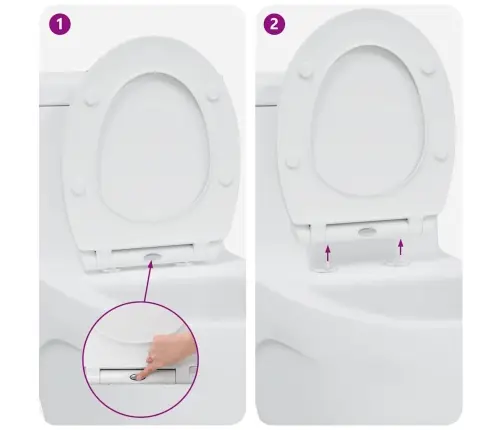 1

2