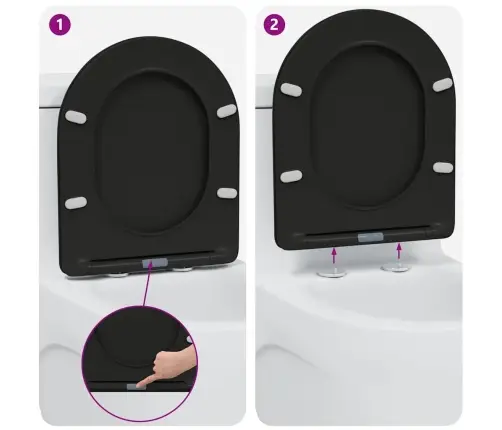 1

2