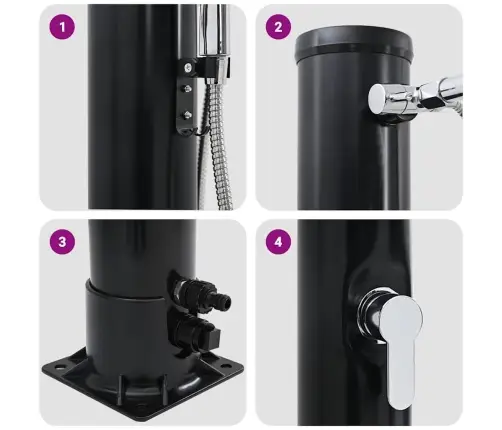 1

2

3

4