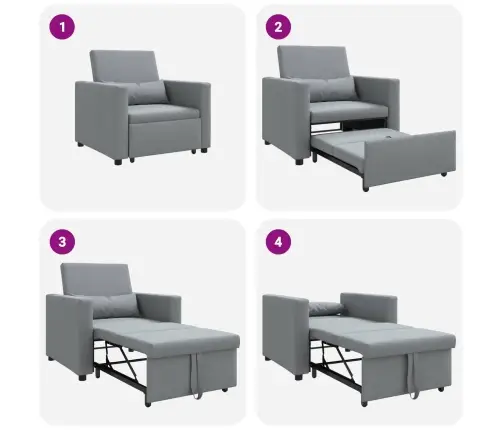 1

2

3

4