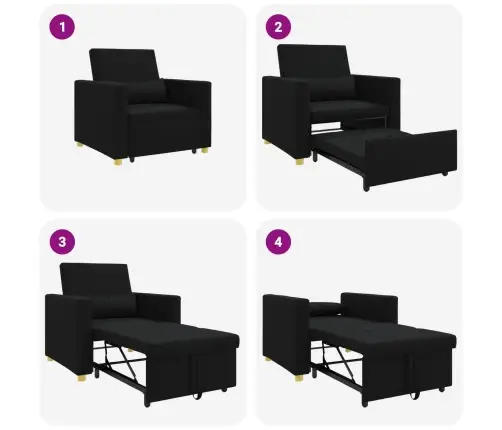 1

2

3

4