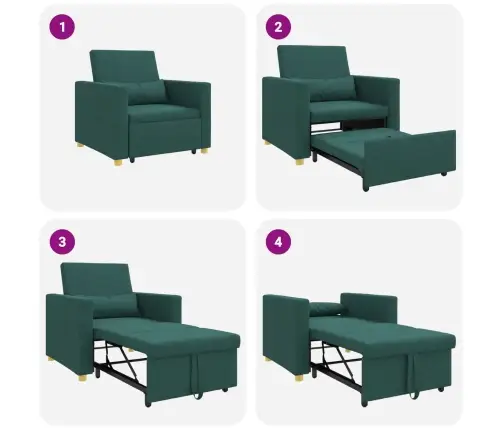 1

2

3

4