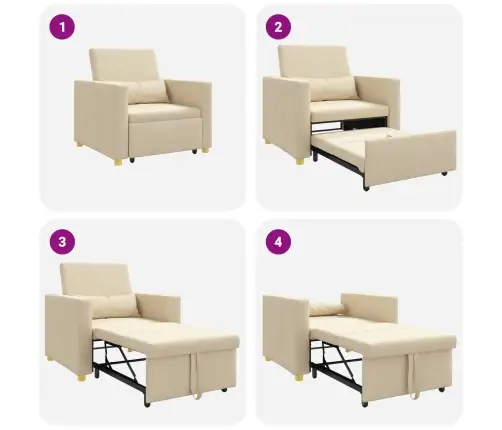 1

2

3

4