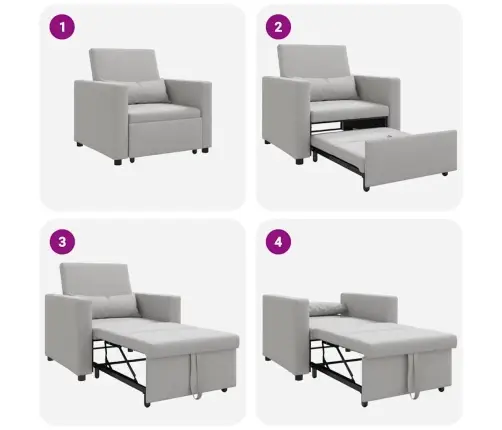 1

2

3

4