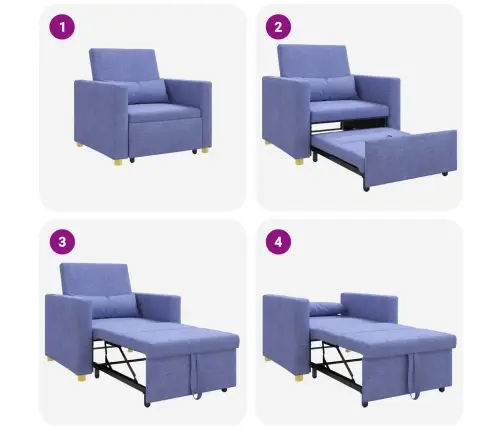 1

2

3

4