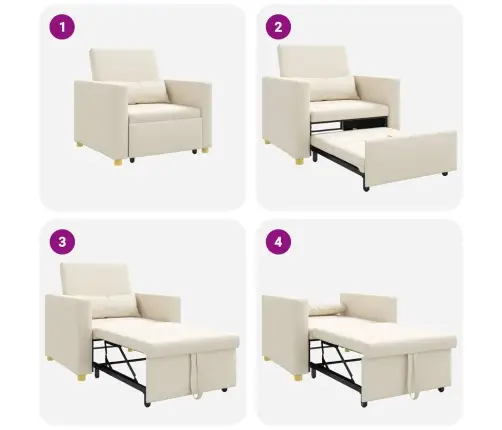 1

2

3

4