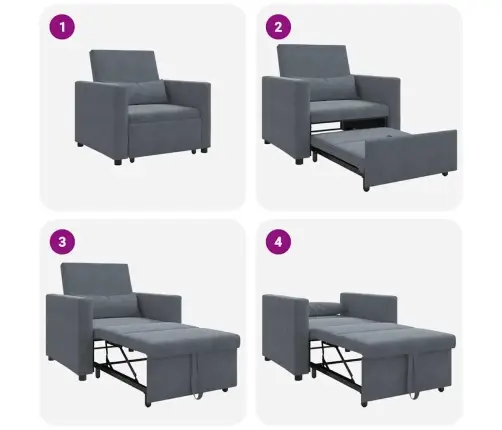 1

2

3

4