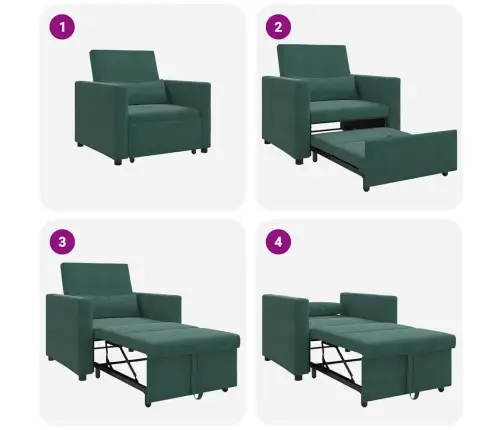 1

2

3

4