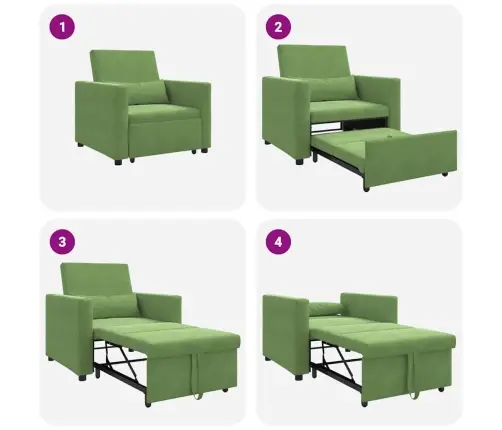 1

2

3

4