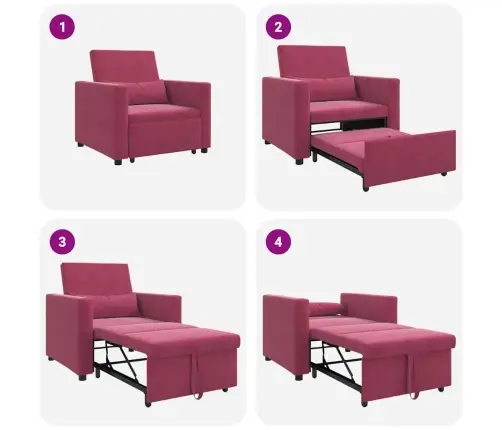 1

2

3

4