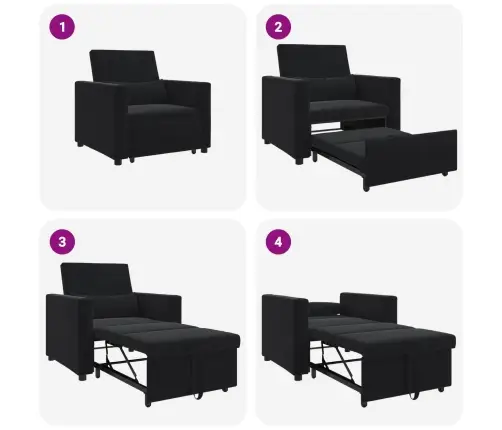 1

2

3

4