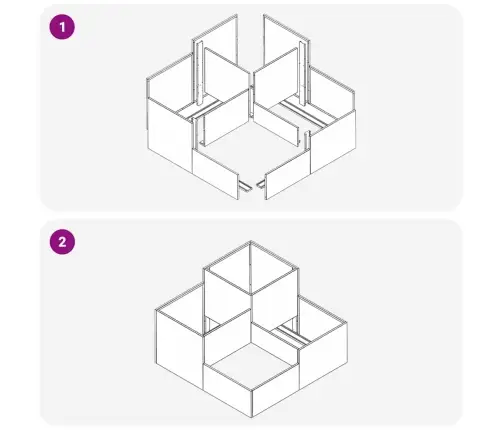 1

2