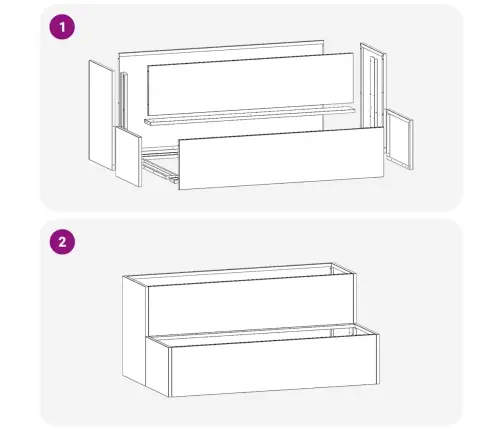 1

2