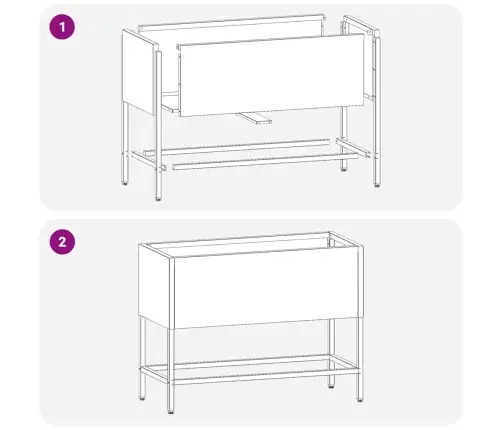 1

2