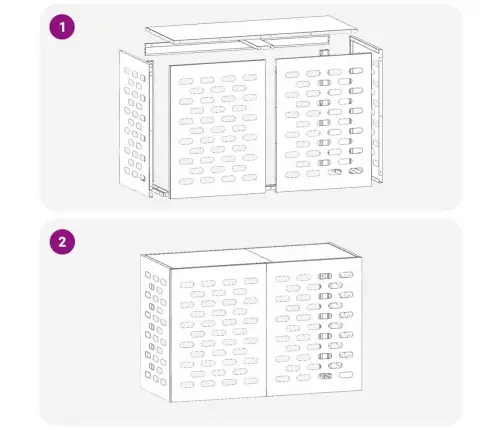 1

2