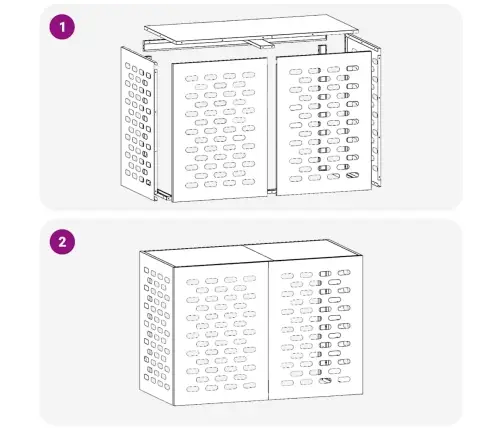 1

2