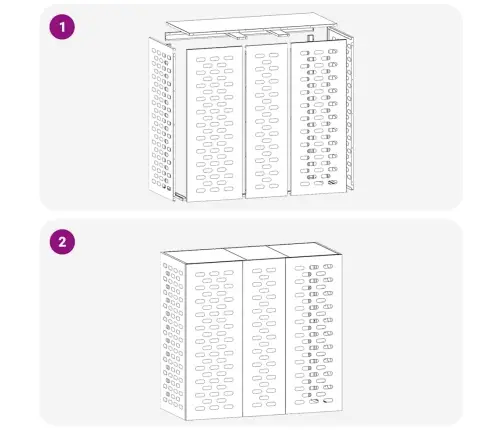 1

2